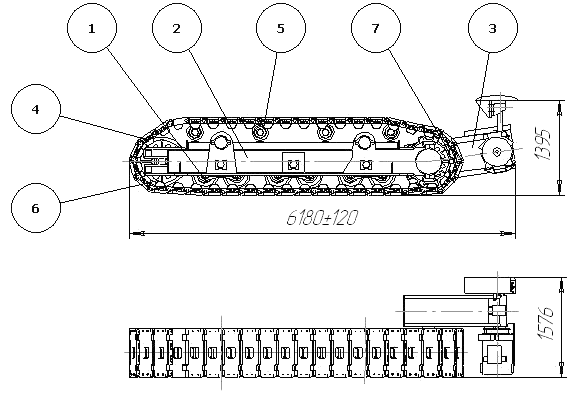 1
2
5
7
3
4
6
1395
6180±120
1576